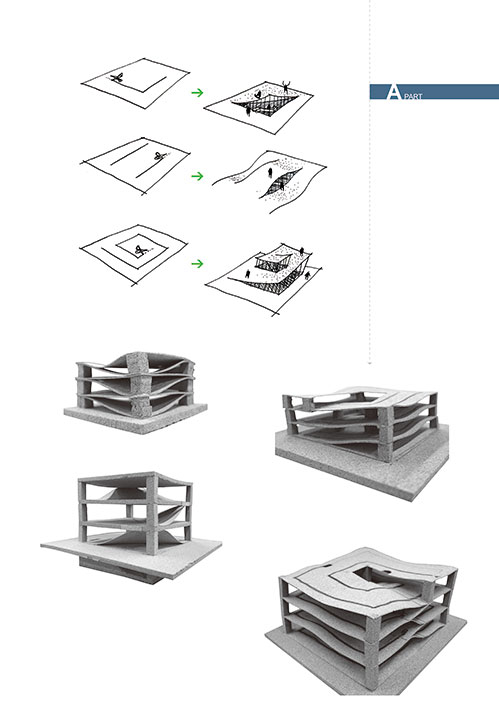 A PART